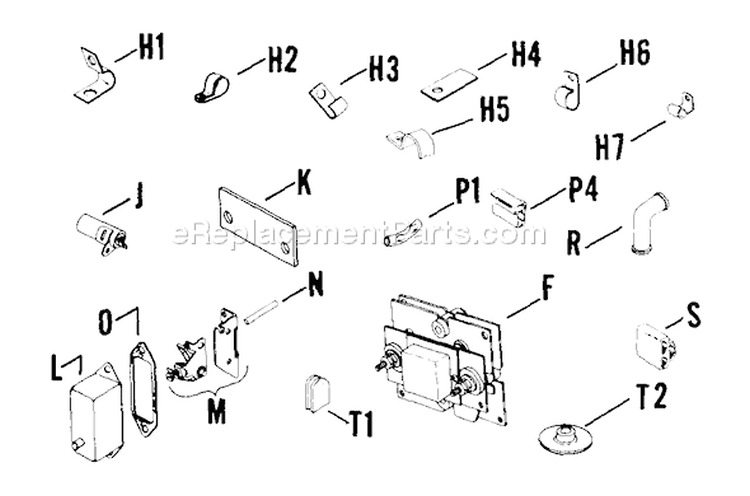 H1
H2
H3
H4
H6
H5
H7
J
K
P1
P4
R
eReplacementParts.com
N
O
F
S
L
M
T1
T2