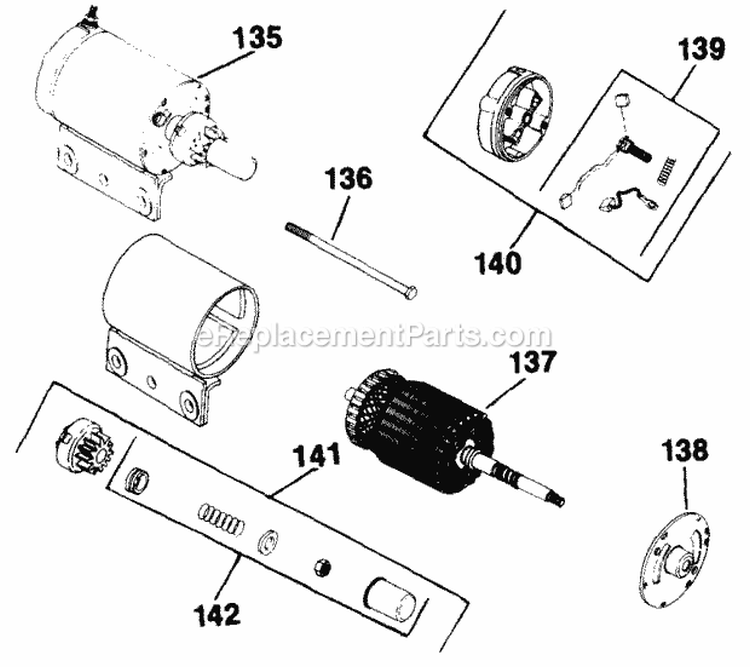 135

139

136

140

eReplacementParts.com

137

141

138

142