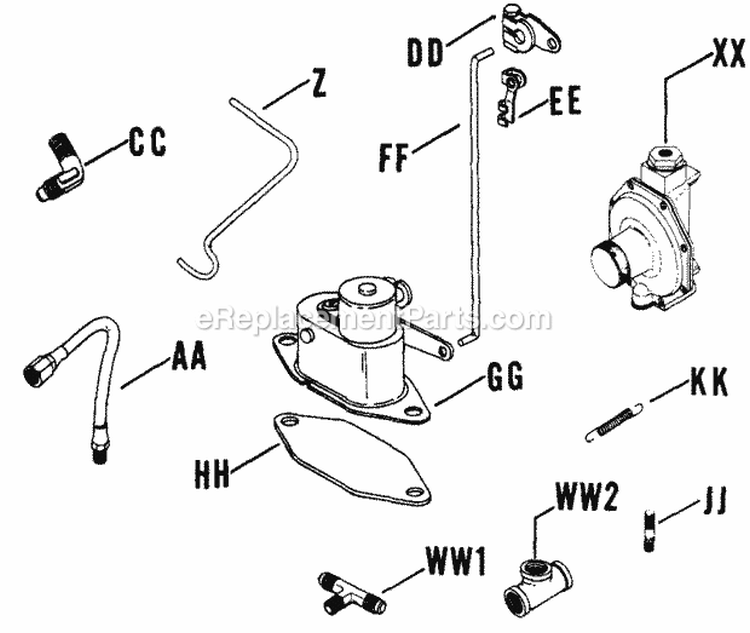 DD
XX
Z
EE
CC
FF
eReplacementParts.com
AA
GG
KK
HH
WW2
JJ
WW1