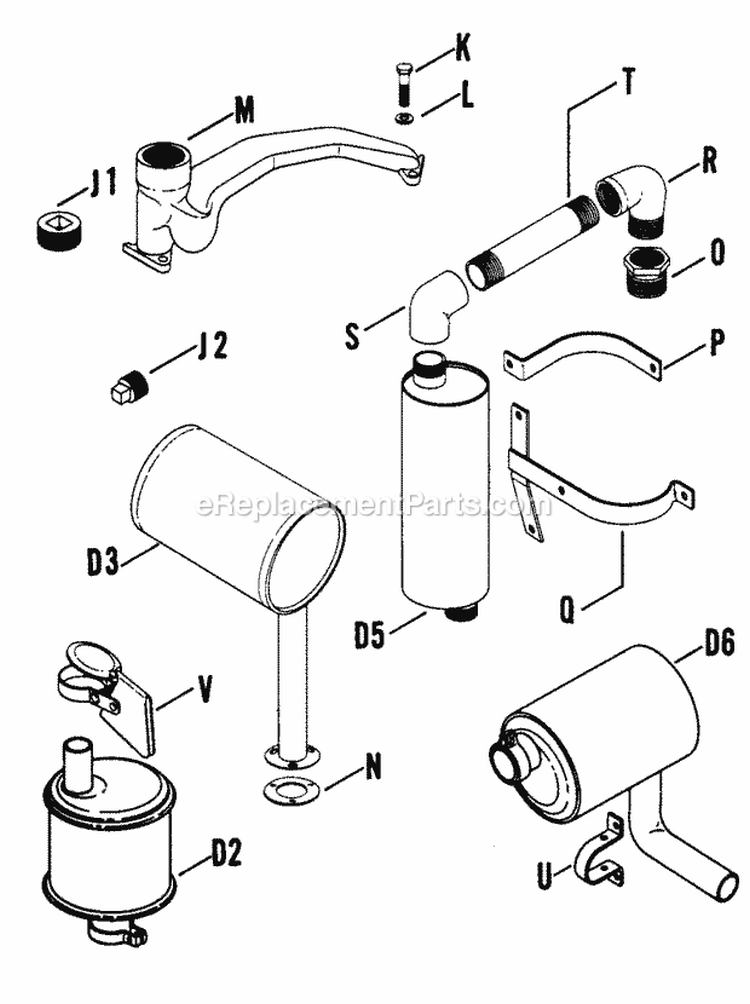 K
L
M
T
R
J1
O
S
J2
P
eReplacementParts.com
D3
Q
D5
D6
V
N
D2
U