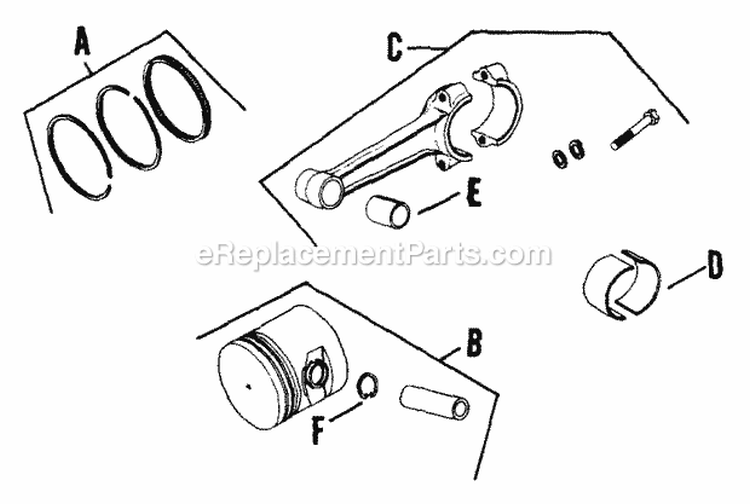 A
C
E
eReplacementParts.com
D
B
F