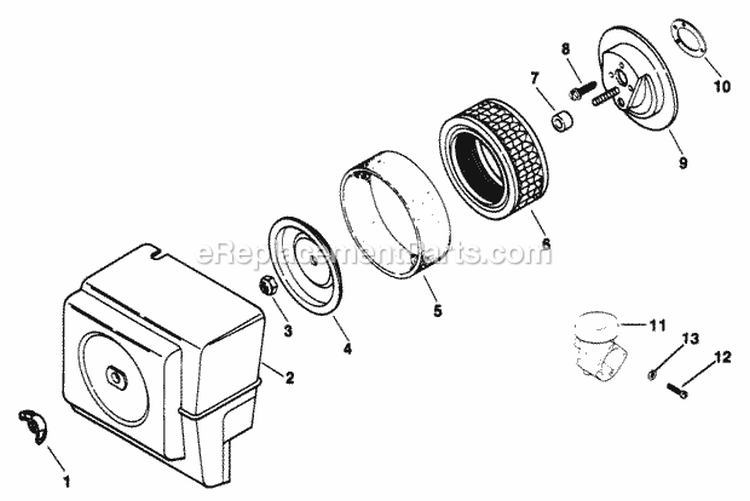 8
7
10
9
6
eReplacementParts.com
5
3
4
11
13
12
2
1