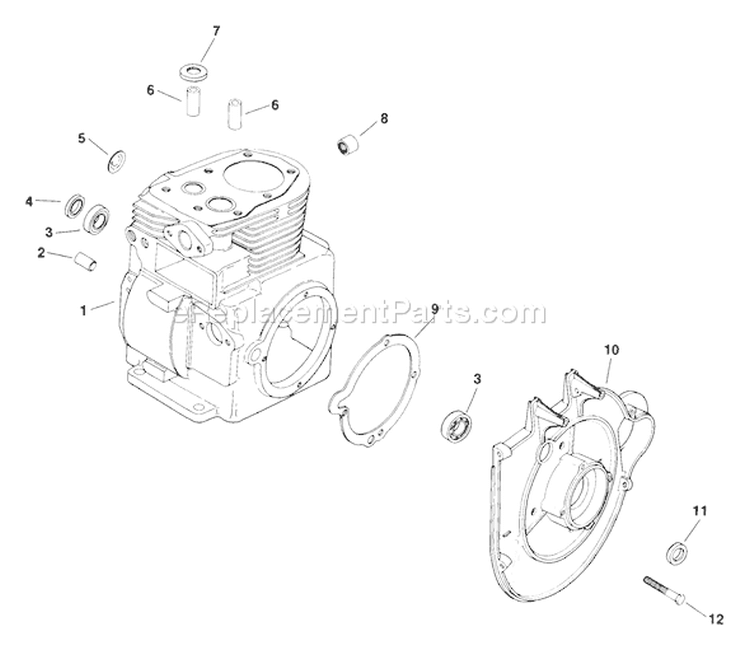 7
6
6
8
5
4
3
2
1
eReplacementParts.com
9
10
3
11
12