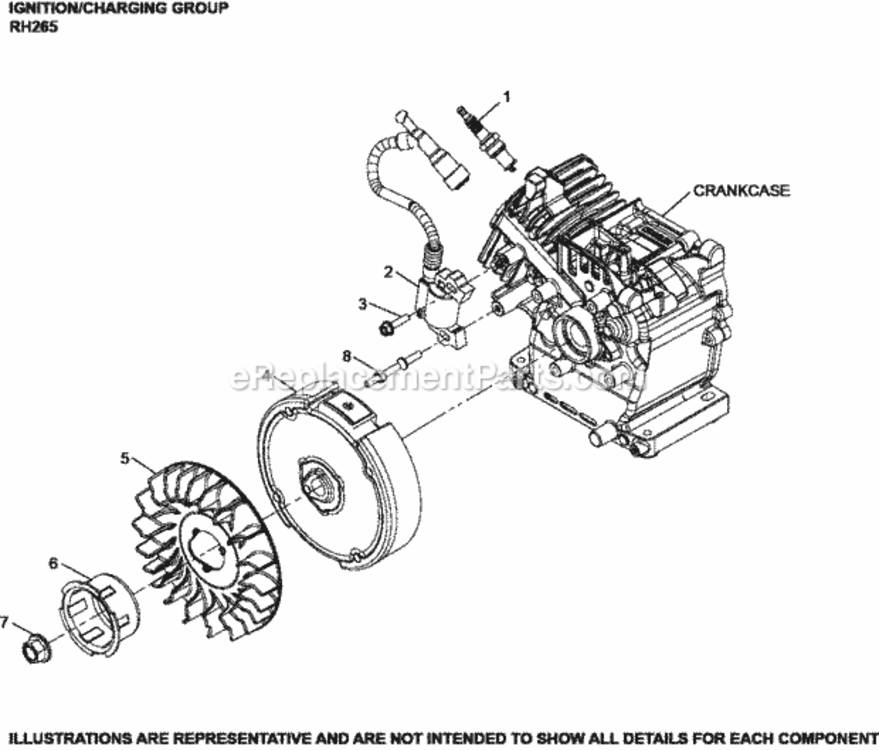 IGNITION/CHARGING GROUP
RH265

1

CRANKCASE

2

3

8

4

eReplacementParts.com

5

6

7

ILLUSTRATIONS ARE REPRESENTATIVE AND ARE NOT INTENDED TO SHOW ALL DETAILS FOR EACH COMPONENT