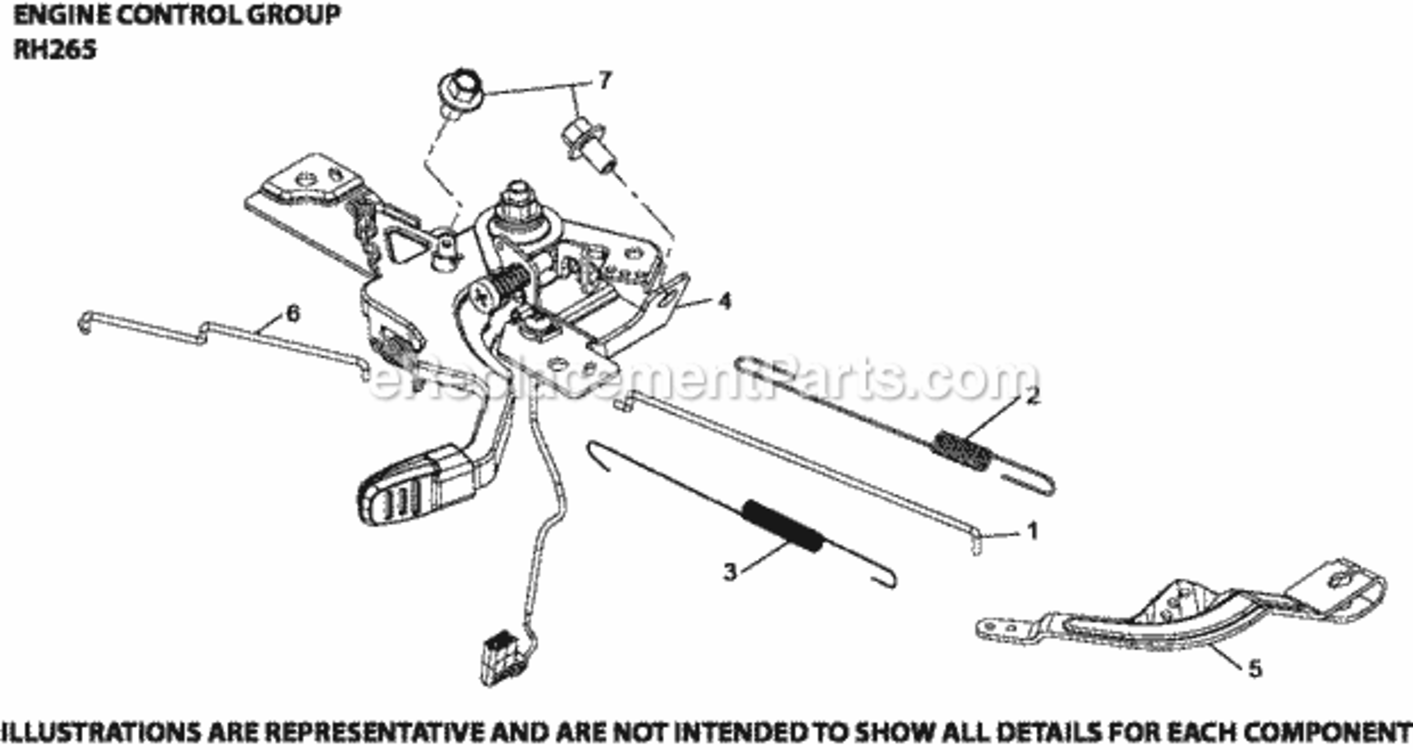 ENGINE CONTROL GROUP
RH265

7
6
4
eReplacementParts.com
2
1
3
5

ILLUSTRATIONS ARE REPRESENTATIVE AND ARE NOT INTENDED TO SHOW ALL DETAILS FOR EACH COMPONENT