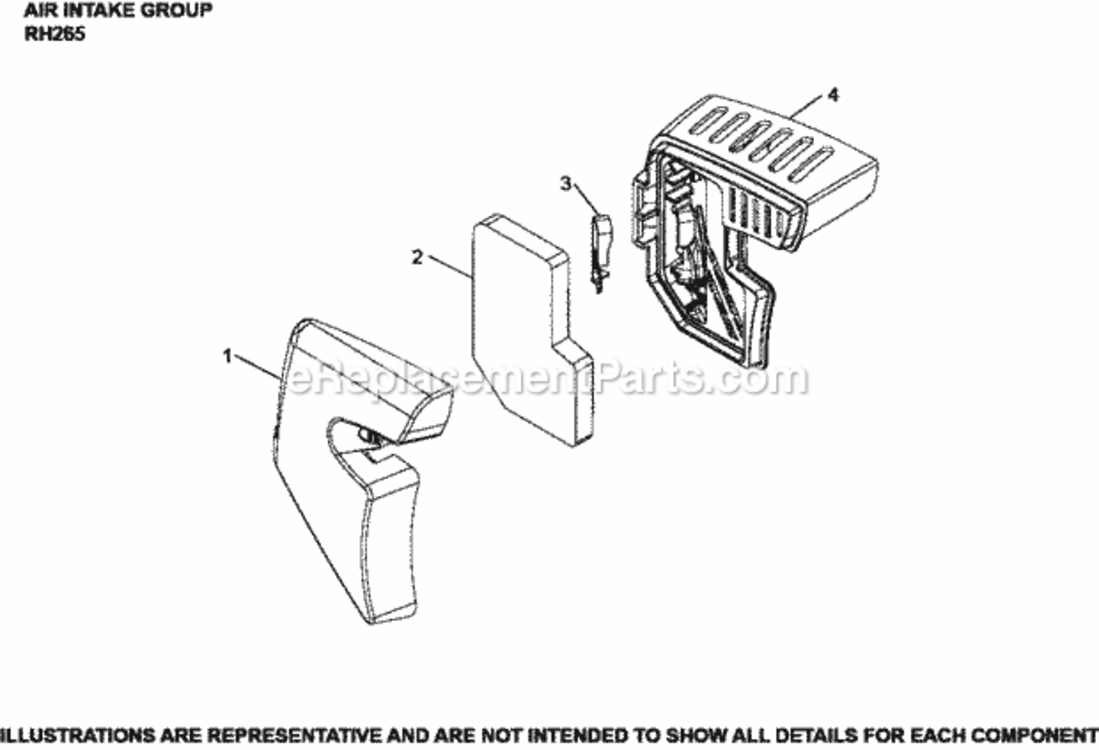 AIR INTAKE GROUP
RH265

4

3

2

1

eReplacementParts.com

ILLUSTRATIONS ARE REPRESENTATIVE AND ARE NOT INTENDED TO SHOW ALL DETAILS FOR EACH COMPONENT