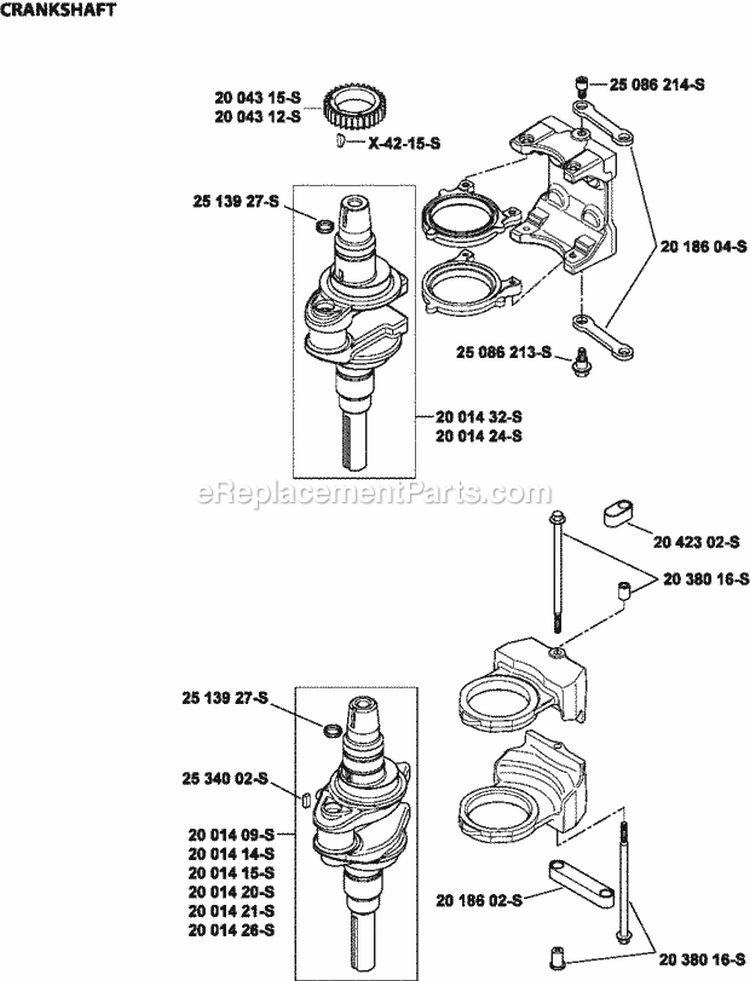 CRANKSHAFT

20 043 15-S
20 043 12-S

X-42-15-S

25 086 214-S

25 139 27-S

20 186 04-S

25 086 213-S

20 014 32-S
20 014 24-S

eReplacementParts.com

20 423 02-S

20 380 16-S

25 139 27-S

25 340 02-S

20 014 09-S
20 014 14-S
20 014 15-S
20 014 20-S
20 014 21-S
20 014 26-S

20 186 02-S

20 380 16-S