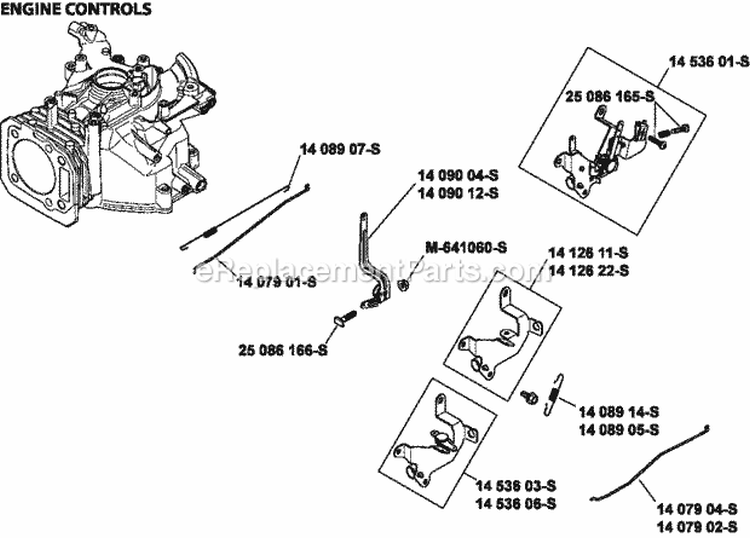 ENGINE CONTROLS

14 536 01-S
25 086 165-S
14 089 07-S
14 090 04-S
14 090 12-S
M-641060-S
14 126 11-S
14 126 22-S
eReplacementParts.com
14 079 01-S
25 086 166-S
14 089 14-S
14 089 05-S
14 536 03-S
14 536 06-S
14 079 04-S
14 079 02-S