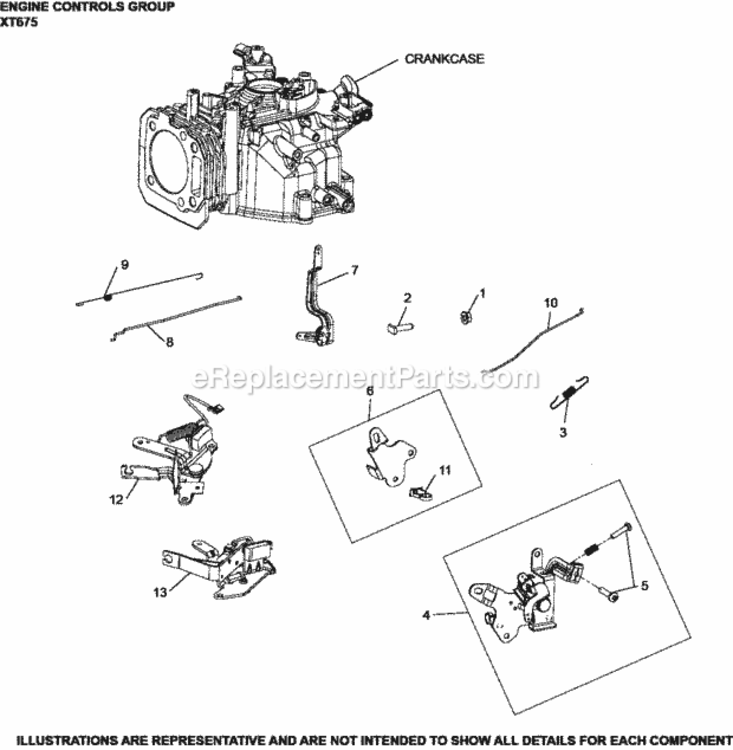 ENGINE CONTROLS GROUP
XT675

CRANKCASE

9

7

2

1

10

8

eReplacementParts.com

6

3

11

12

13

5

4

ILLUSTRATIONS ARE REPRESENTATIVE AND ARE NOT INTENDED TO SHOW ALL DETAILS FOR EACH COMPONENT