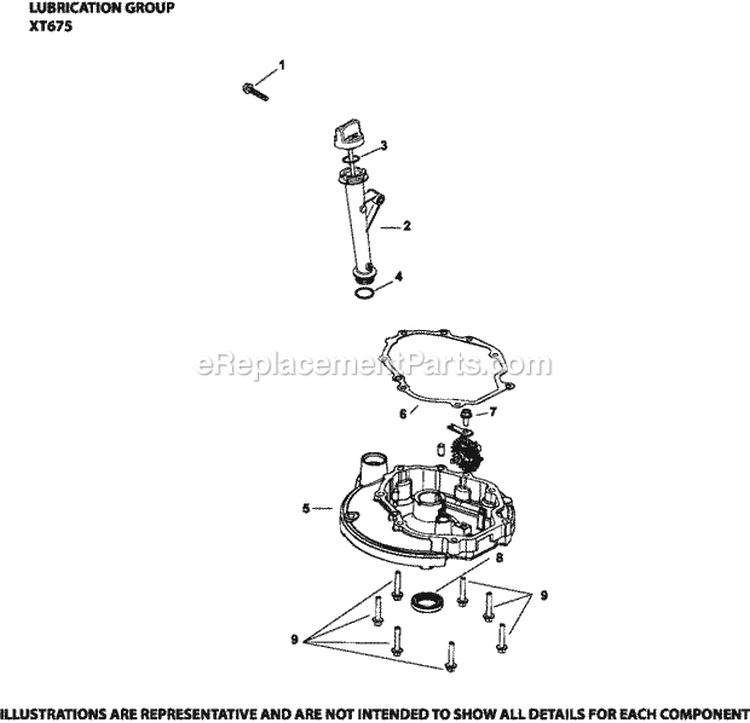 LUBRICATION GROUP
XT675

1
3
2
4
eReplacementParts.com
6
7
5
8
9
9

ILLUSTRATIONS ARE REPRESENTATIVE AND ARE NOT INTENDED TO SHOW ALL DETAILS FOR EACH COMPONENT