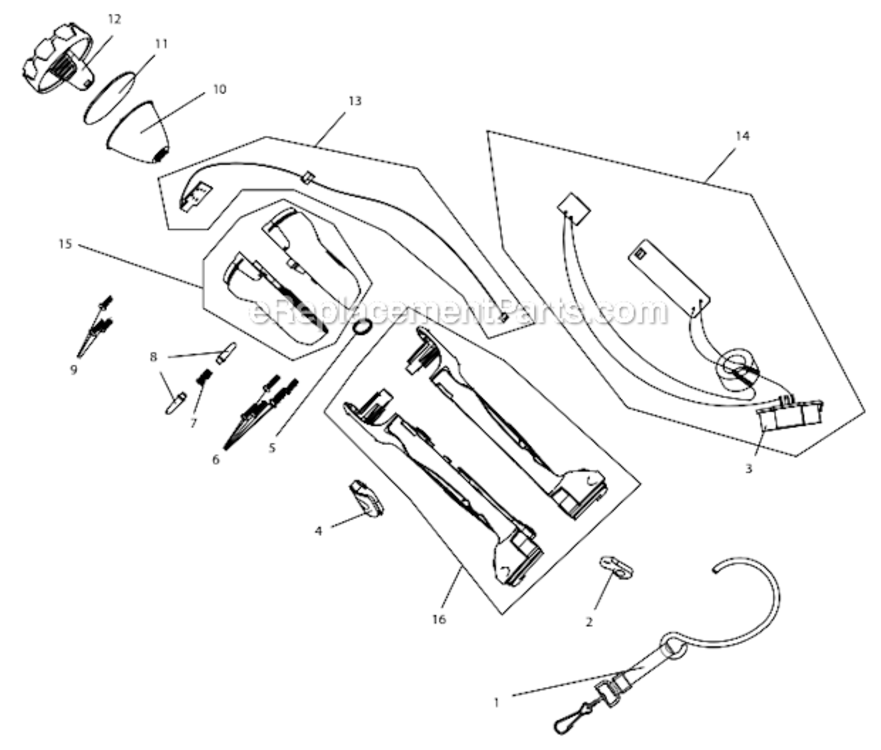 12
11
10
13
14
15
eReplacementParts.com
9
8
7
6
5
3
4
16
2
1