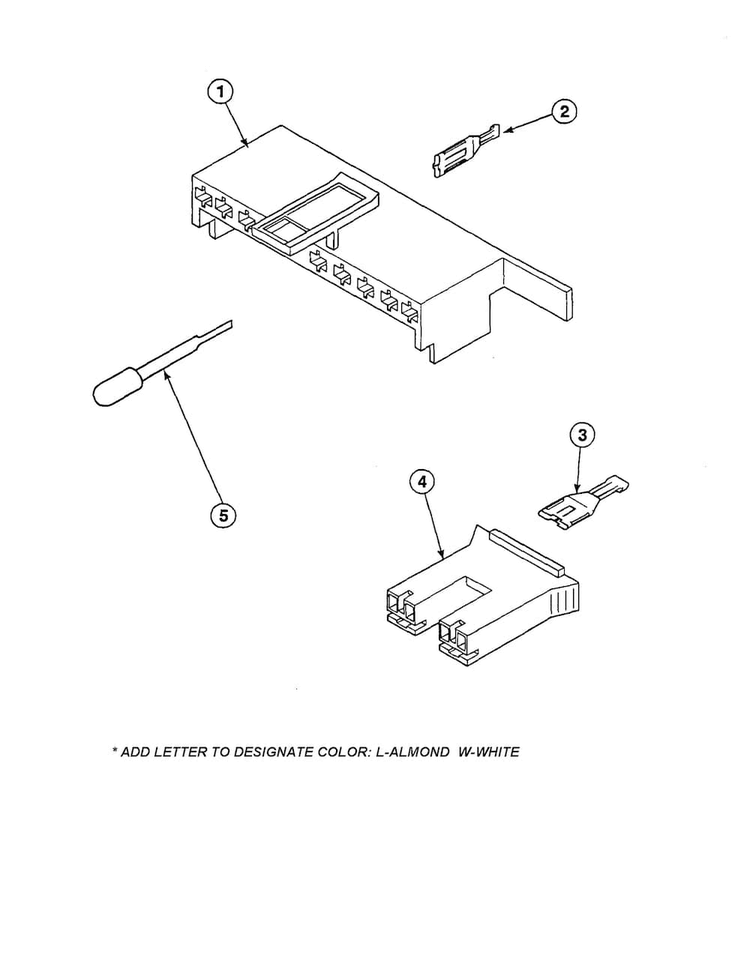 1
2
5
3
4
* ADD LETTER TO DESIGNATE COLOR: L-ALMOND W-WHITE