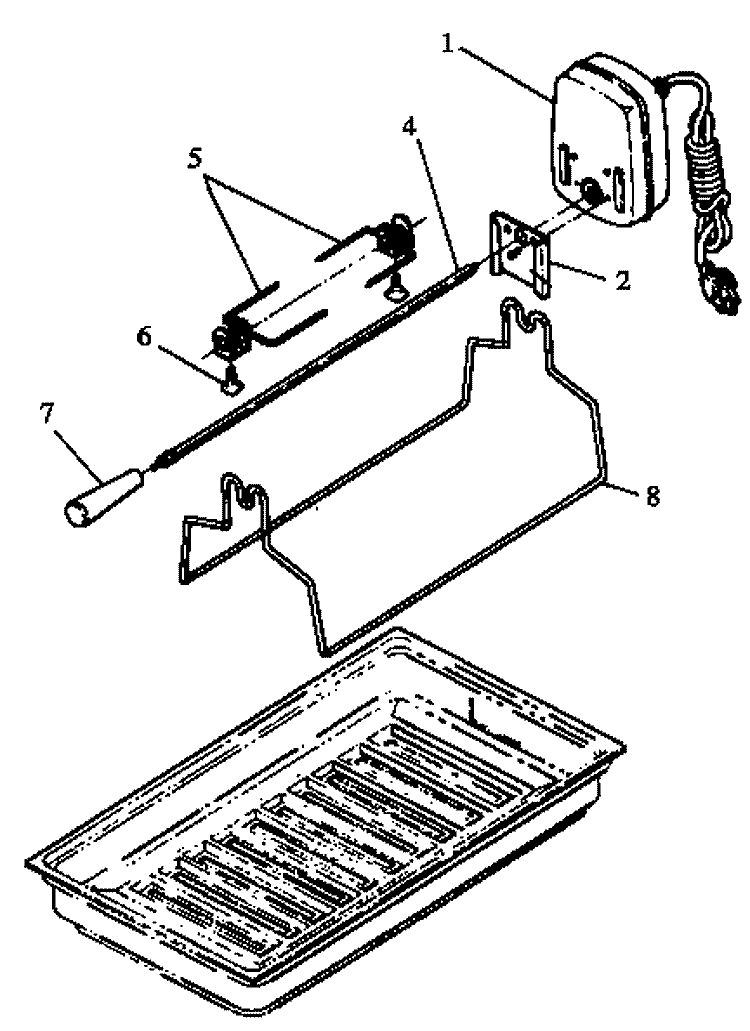 1
5
4
2
6
7
8