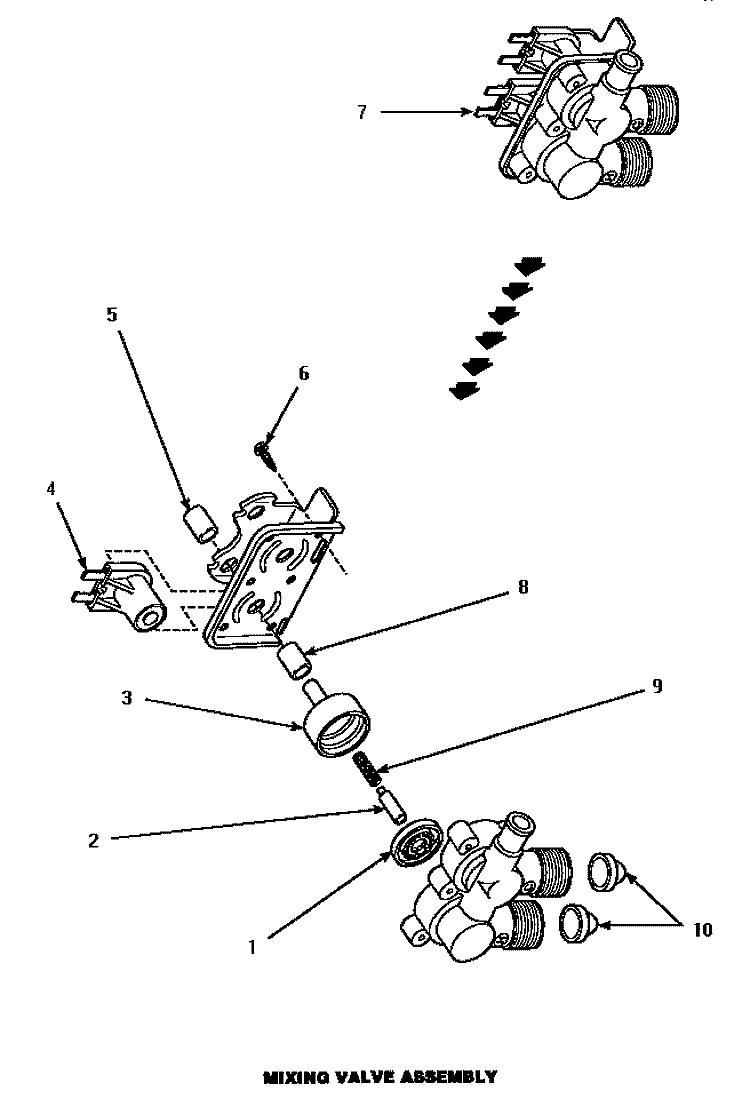 7

5

6

4

8

3

9

2

1

10

MIXING VALVE ASSEMBLY