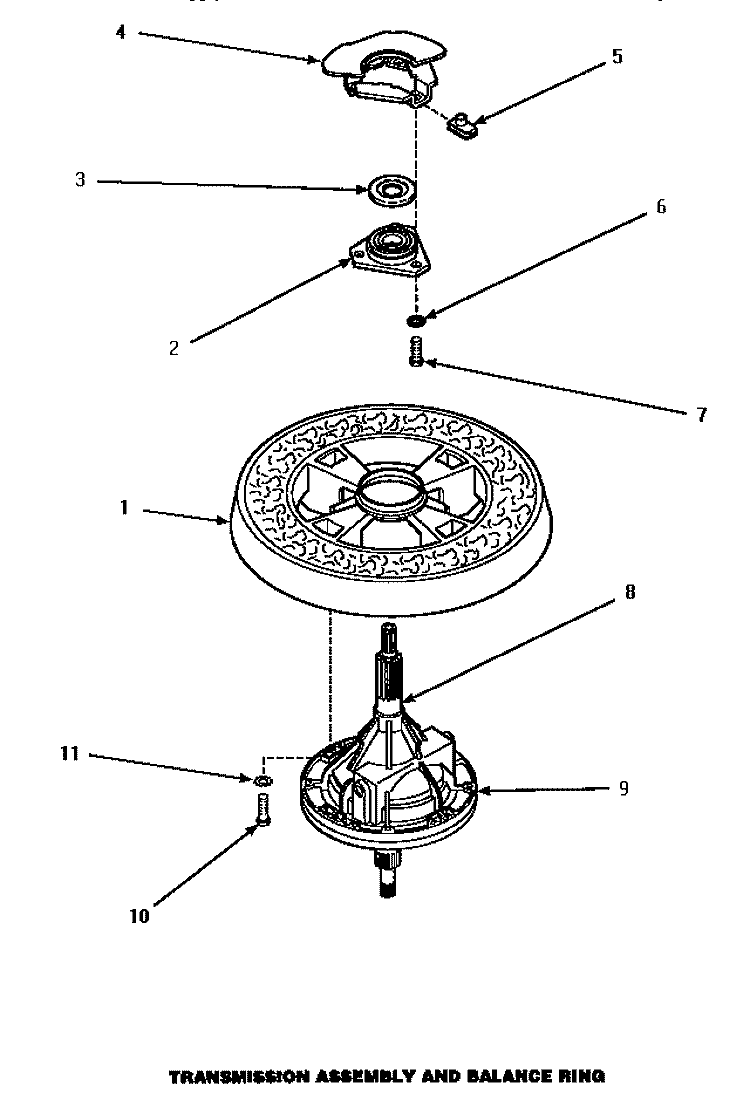 4
5
3
6
2
7
1
8
11
9
10

TRANSMISSION ASSEMBLY AND BALANCE RING