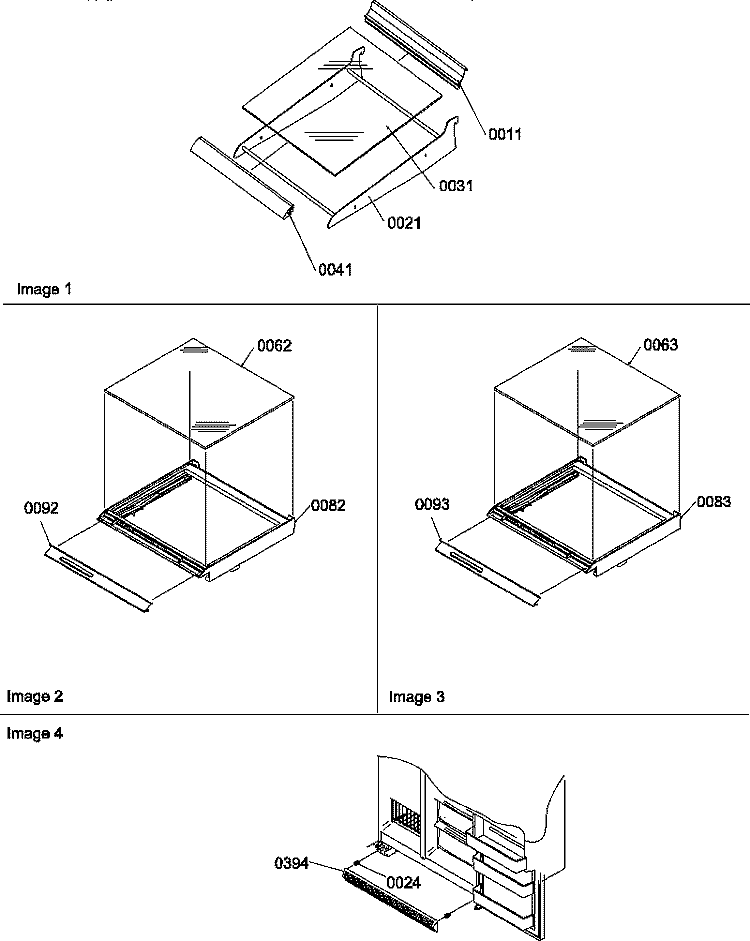 0011
0031
0021
0041
Image 1

0062
0092
0082
Image 2

0063
0093
0083
Image 3

Image 4
0394
0024