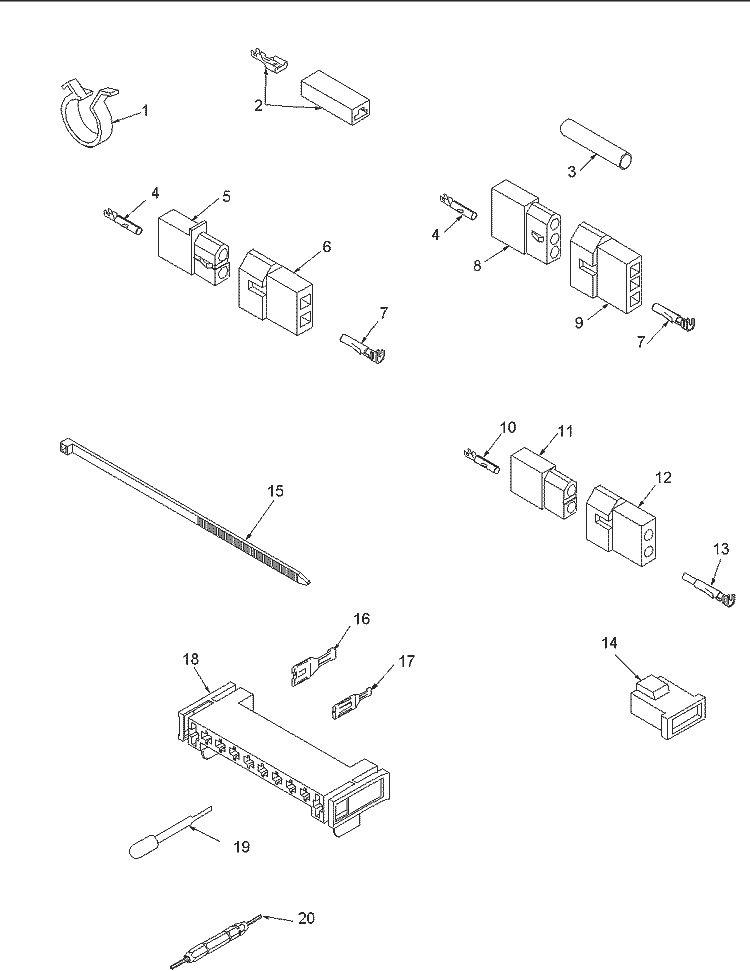 1
2
3
4
5
6
7
4
8
9
7
10
11
12
13
15
14
16
17
18
19
20