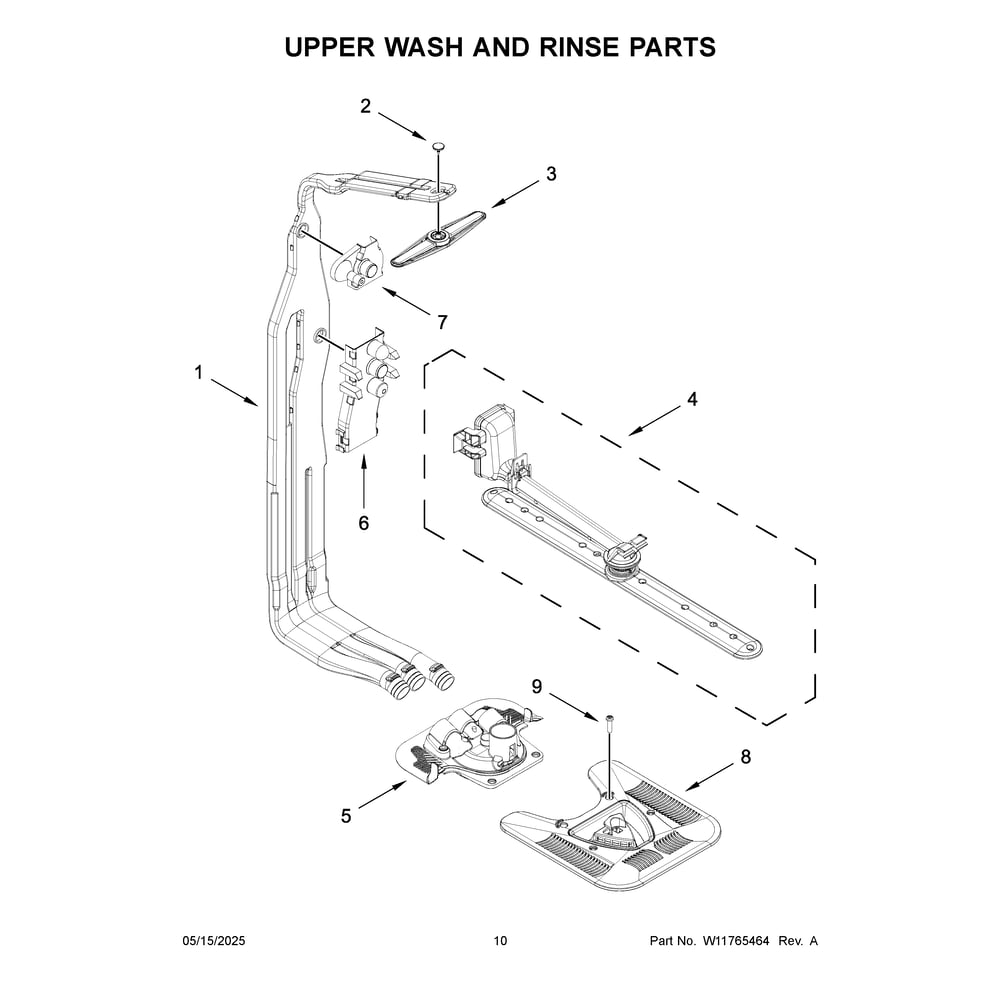 UPPER WASH AND RINSE PARTS

2

3

7

1

4

6

9

8

5

05/15/2025

10

Part No. W11765464 Rev. A