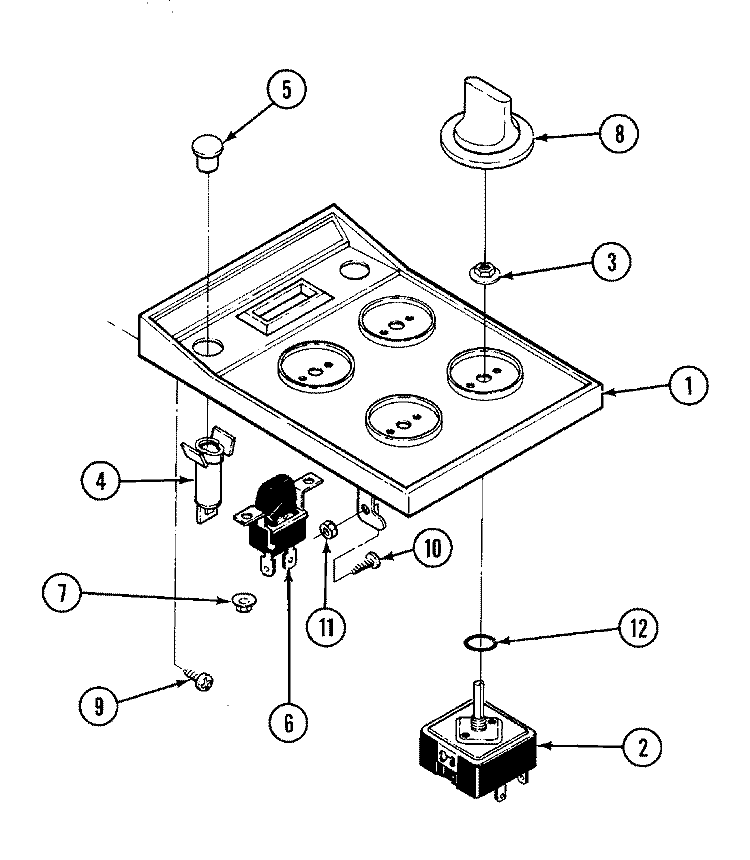 5
8
3
1
4
10
7
11
12
9
6
2