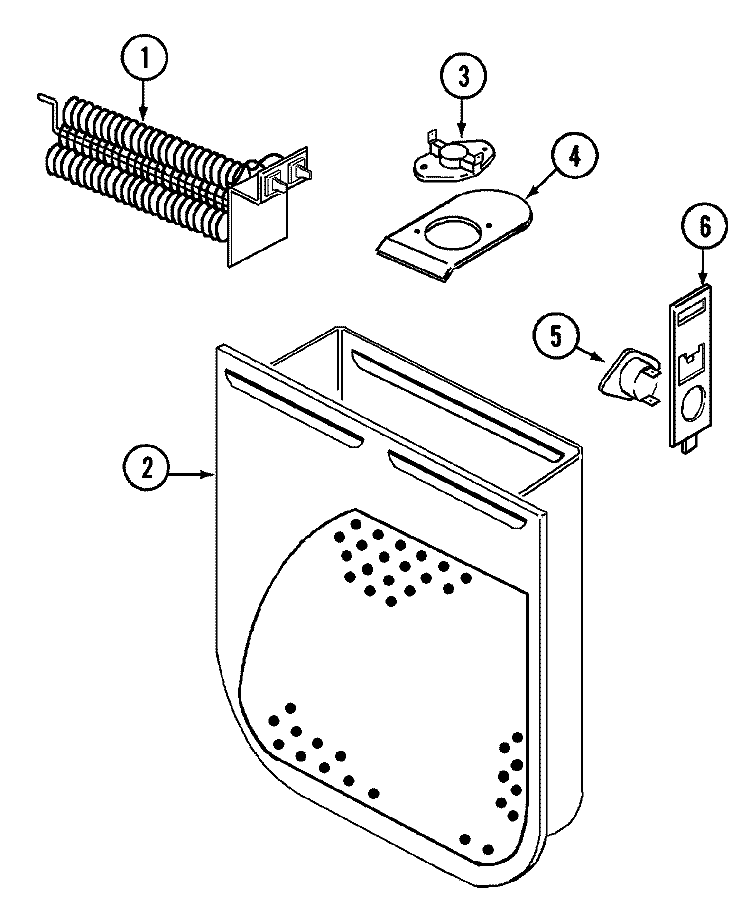 1
3
4
6
5
2