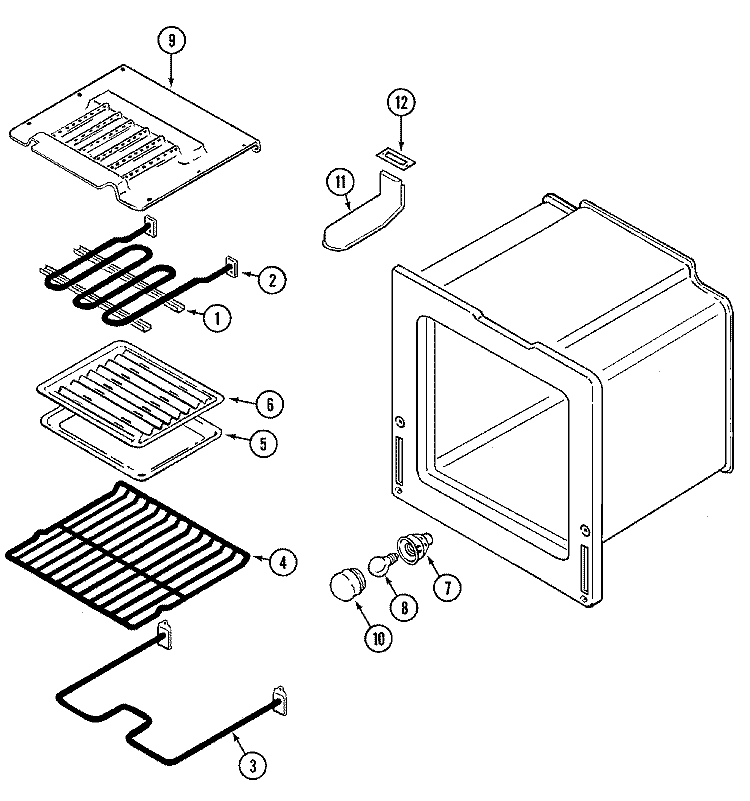 9
12
11
2
1
6
5
4
7
8
10
3