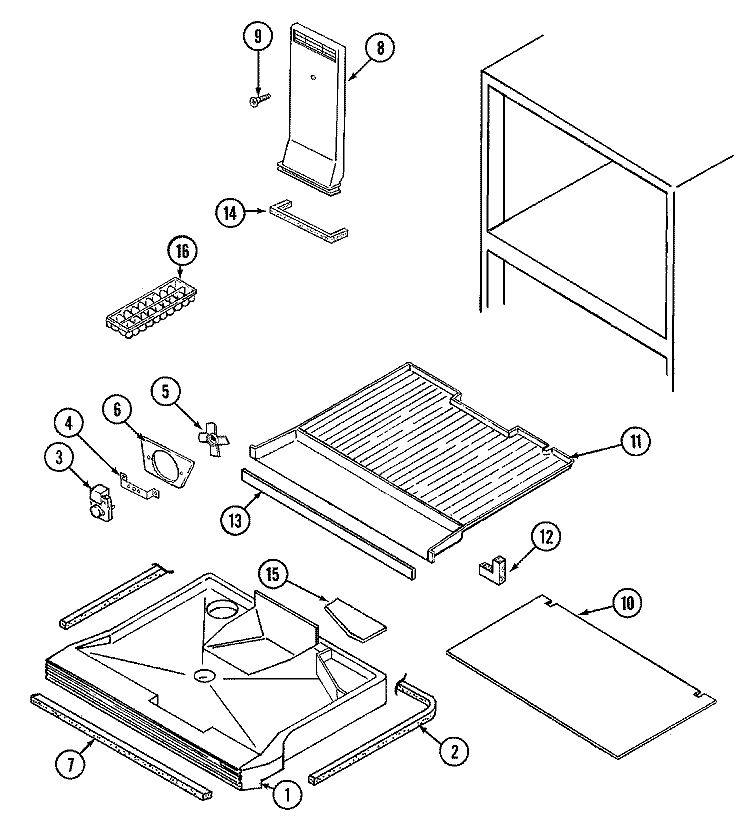 9
8
14
16
5
6
4
3
11
13
12
15
10
7
2
1