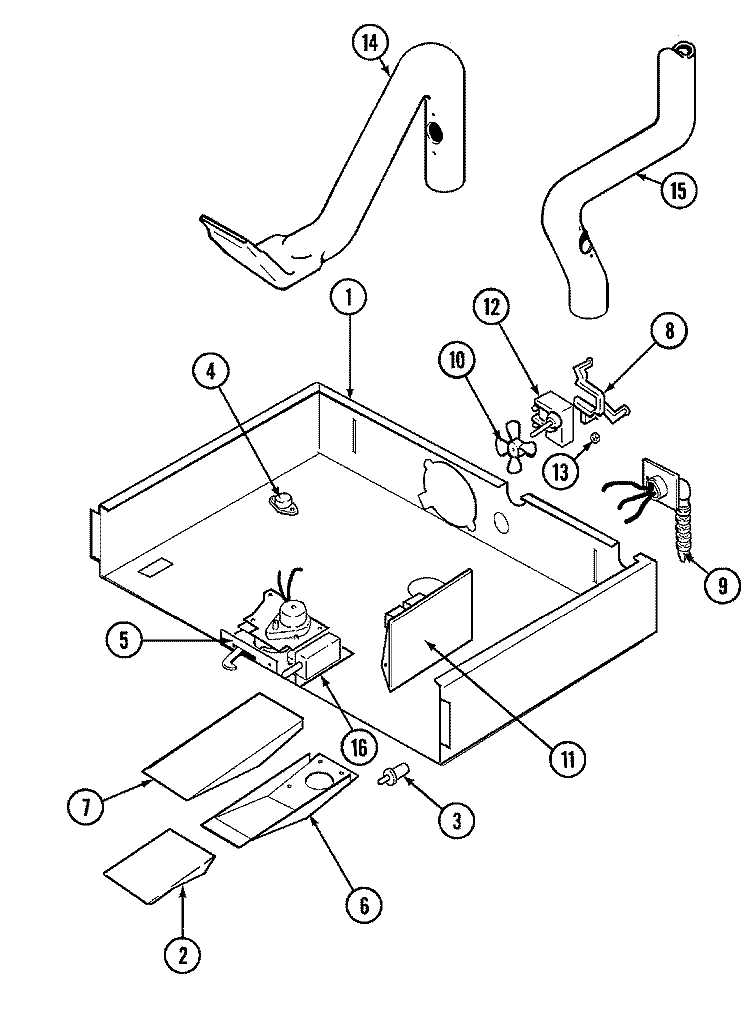 14
15
1
12
8
4
10
13
9
5
16
11
7
3
6
2