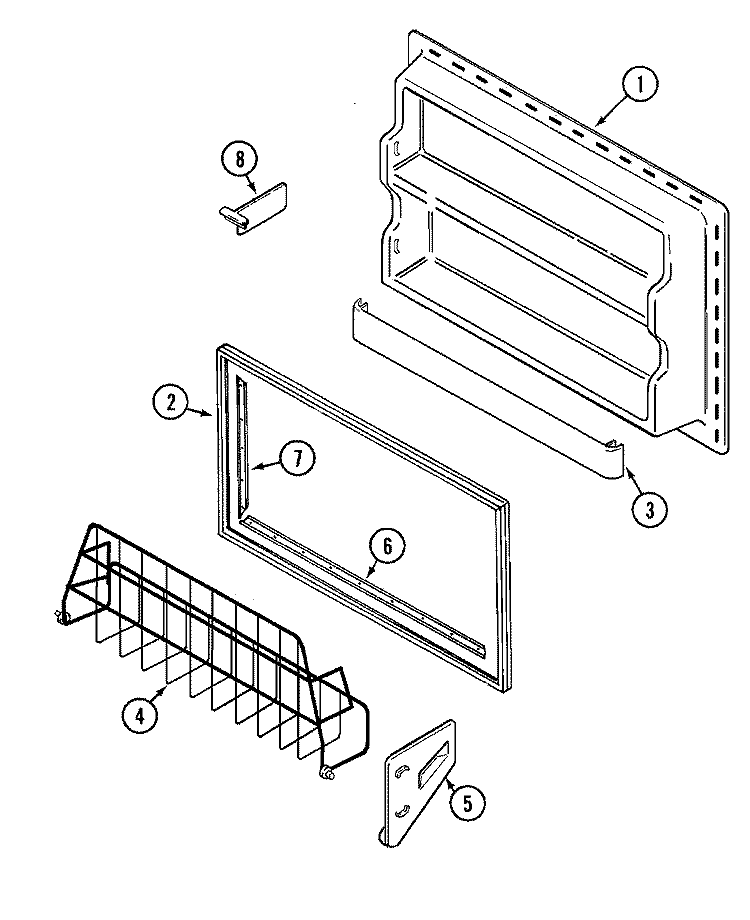 1
8
2
7
3
6
4
5