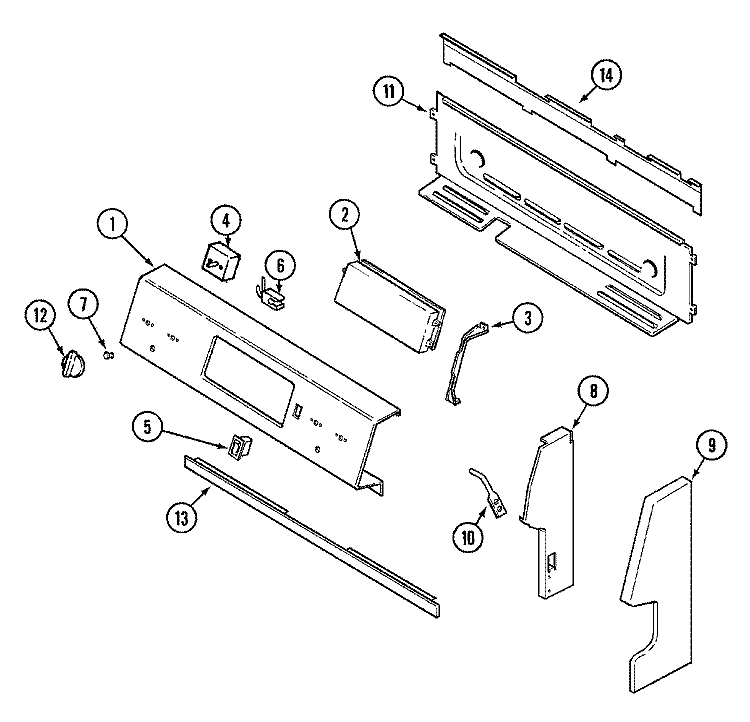 14
11
1
4
2
6
12
7
3
5
8
9
13
10