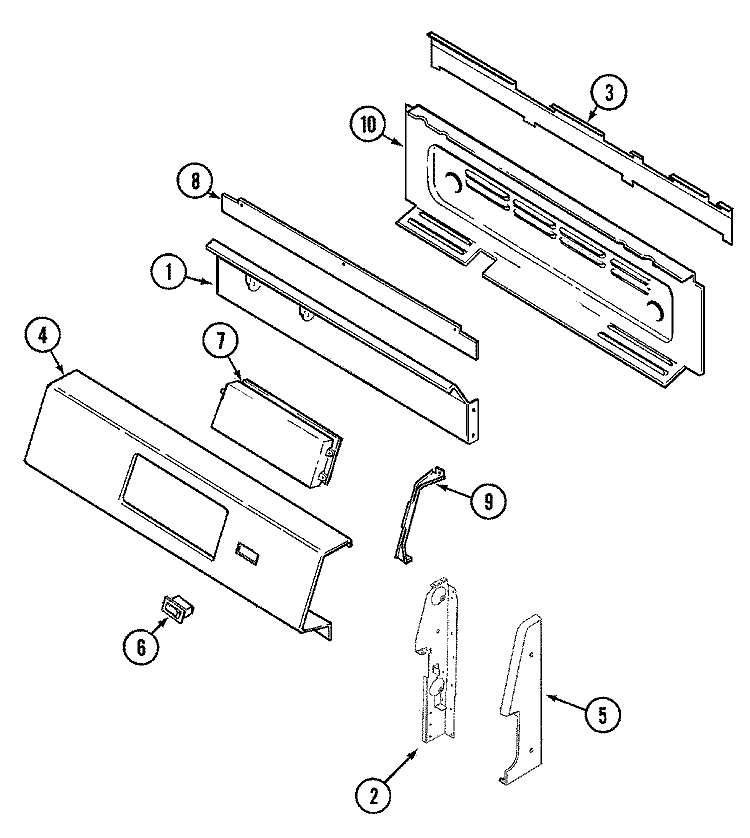 3
10
8
1
4
7
9
6
5
2