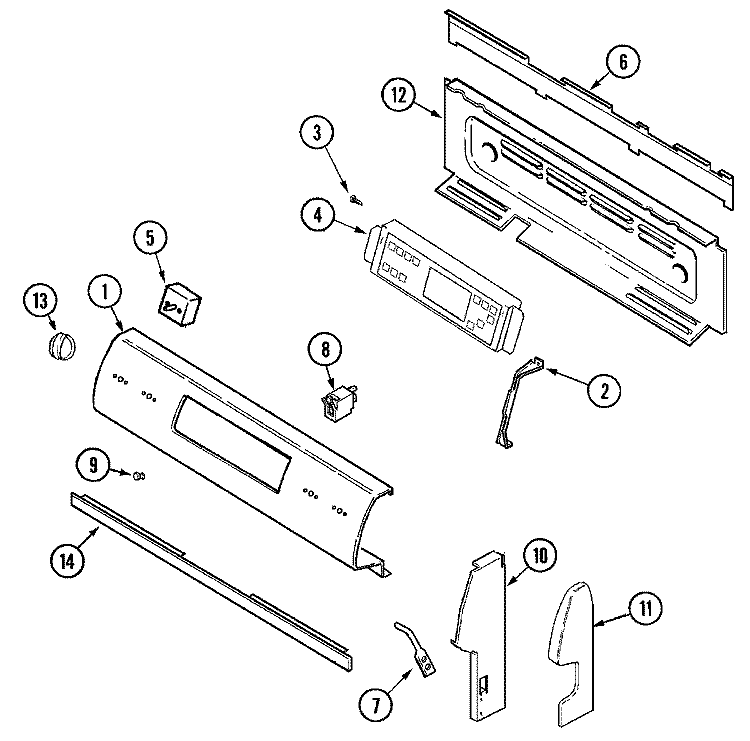 6
12
3
4
5
13
1
8
2
9
14
10
11
7