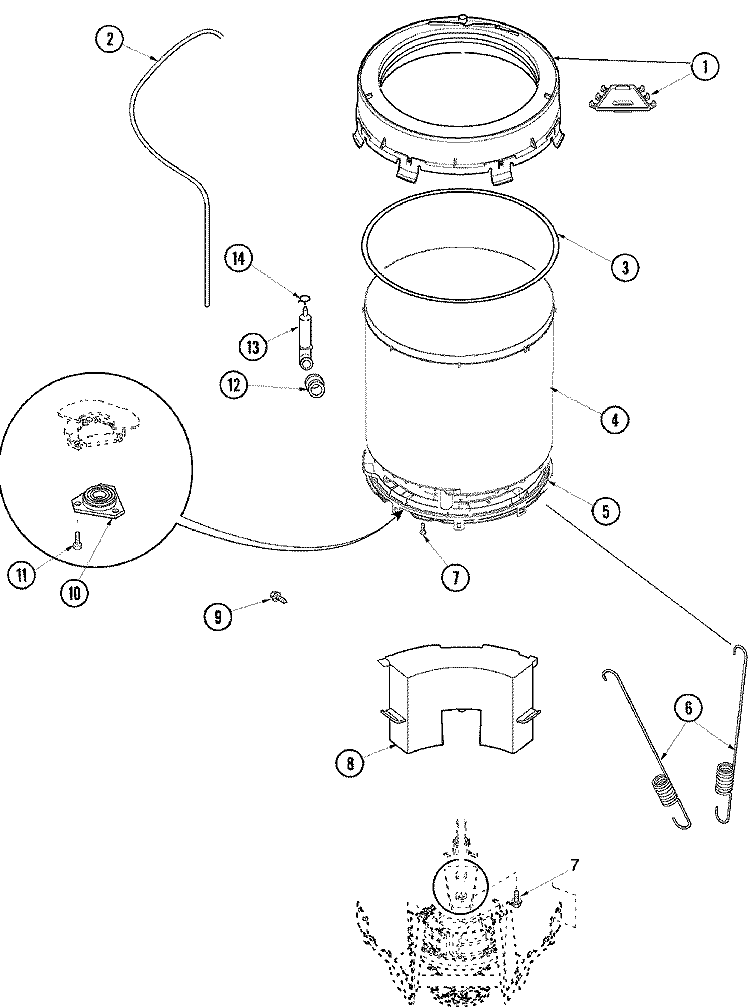 2
1
14
3
13
12
4
5
11
10
7
9
8
6
7