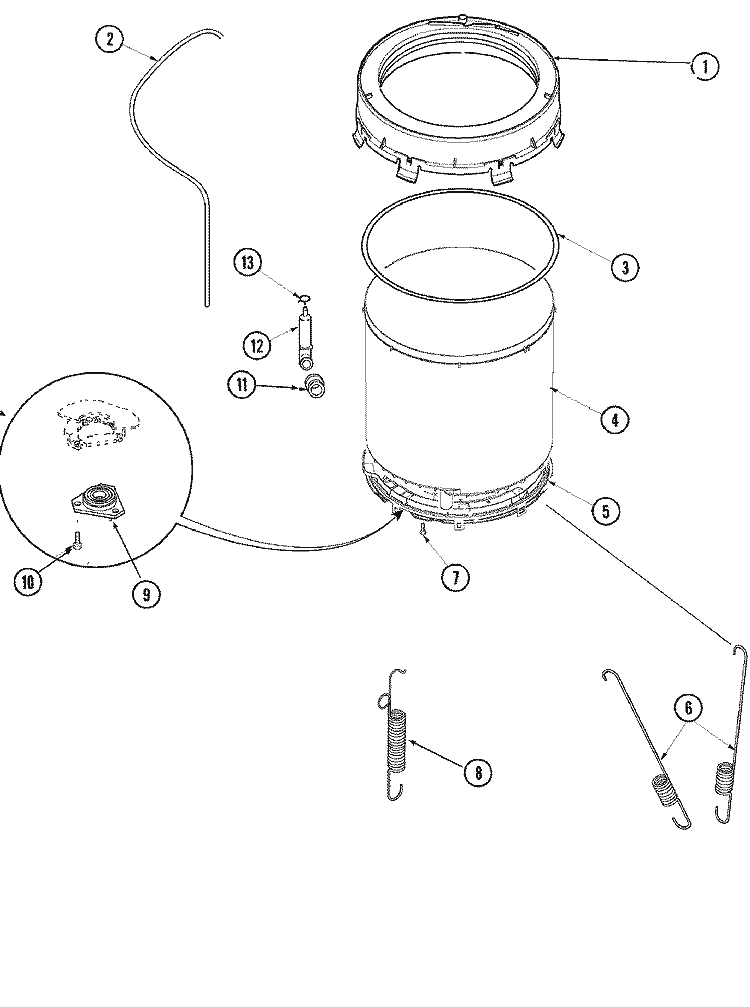 2
1
13
3
12
11
4
5
10
9
7
6
8