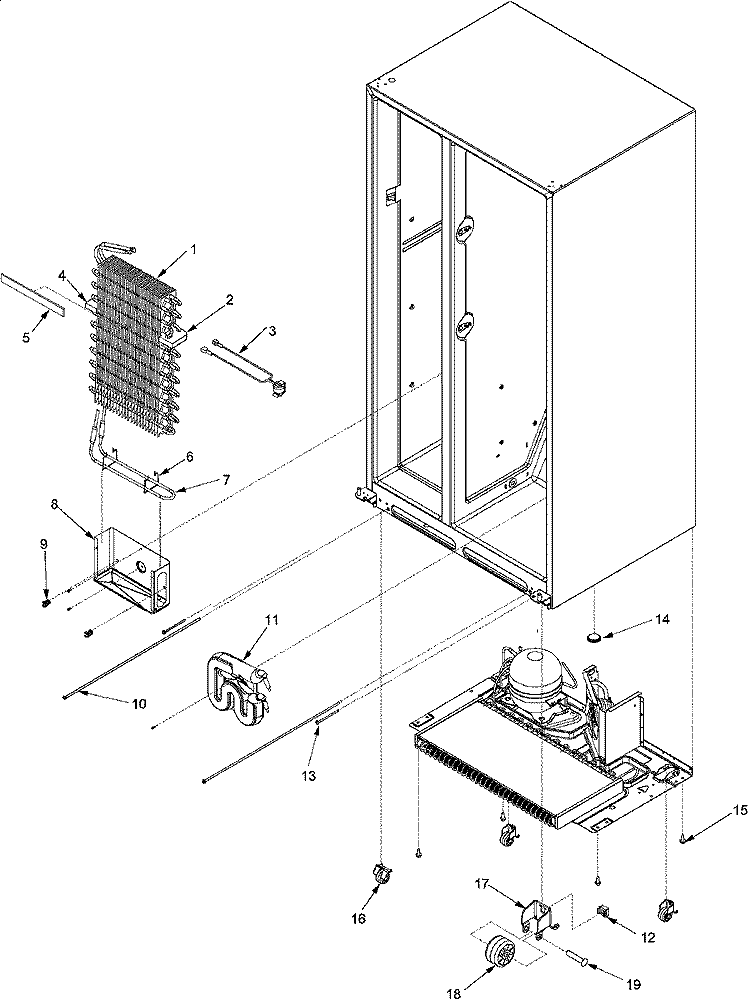 1
4
2
5
3
6
7
8
9
11
10
13
14
15
16
17
12
18
19