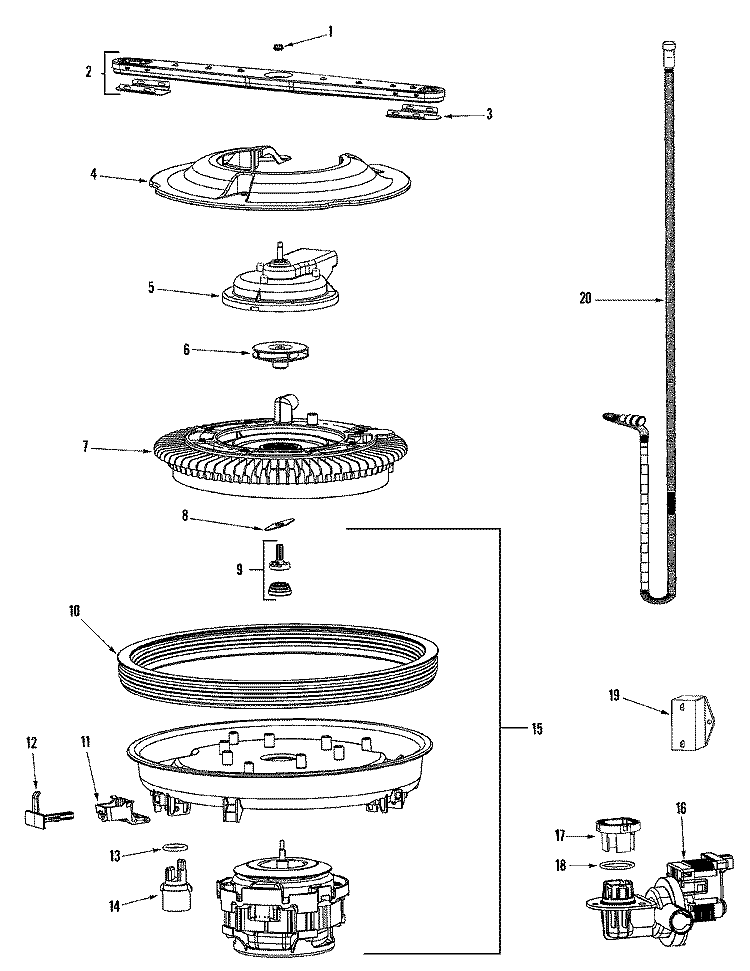 1
2
3
4
5
6
7
8
9
10
11
12
13
14
15
16
17
18
19
20