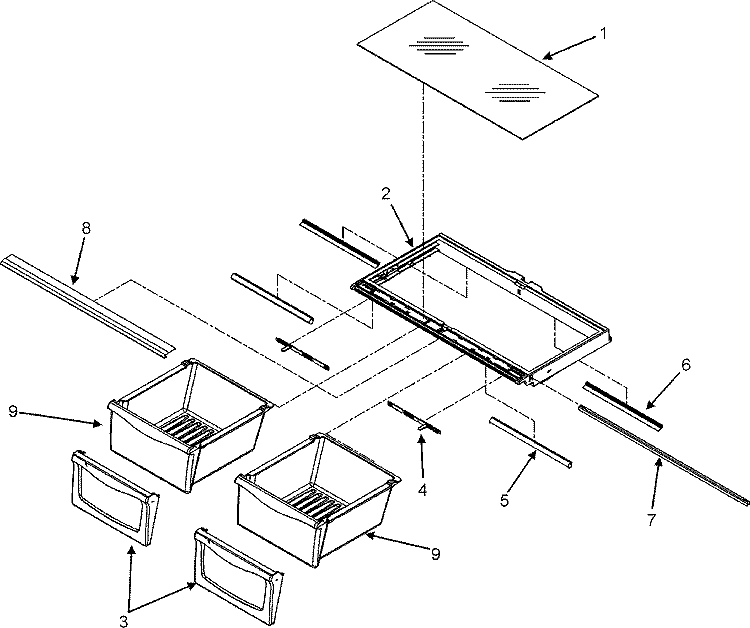 1
2
8
6
9
4
5
7
9
3