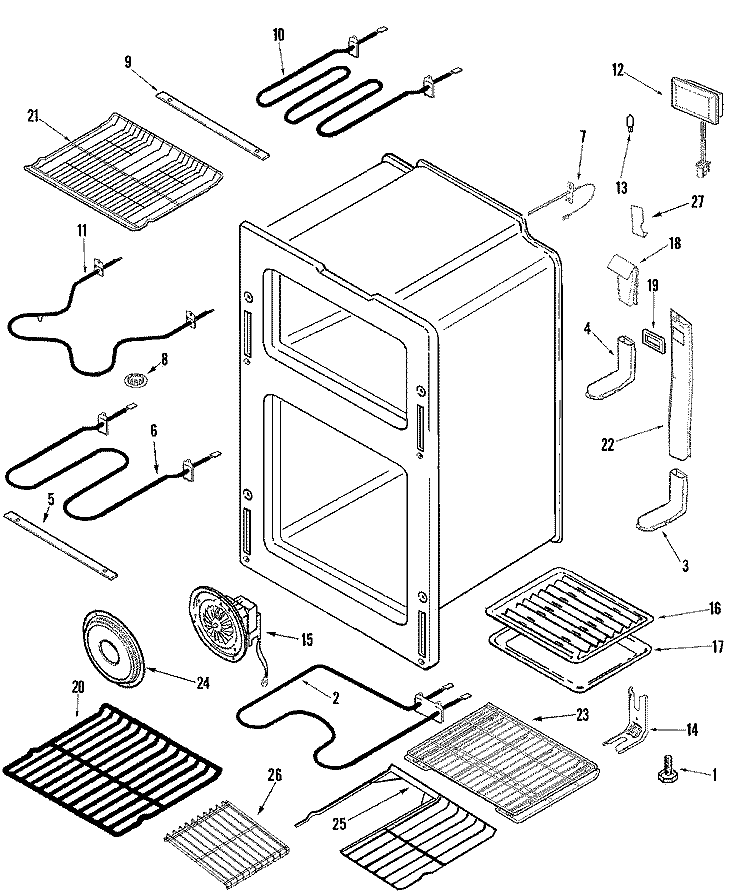 10
9
12
21
7
13
27
11
18
19
4
8
22
6
5
3
16
15
17
24
2
20
23
14
1
26
25