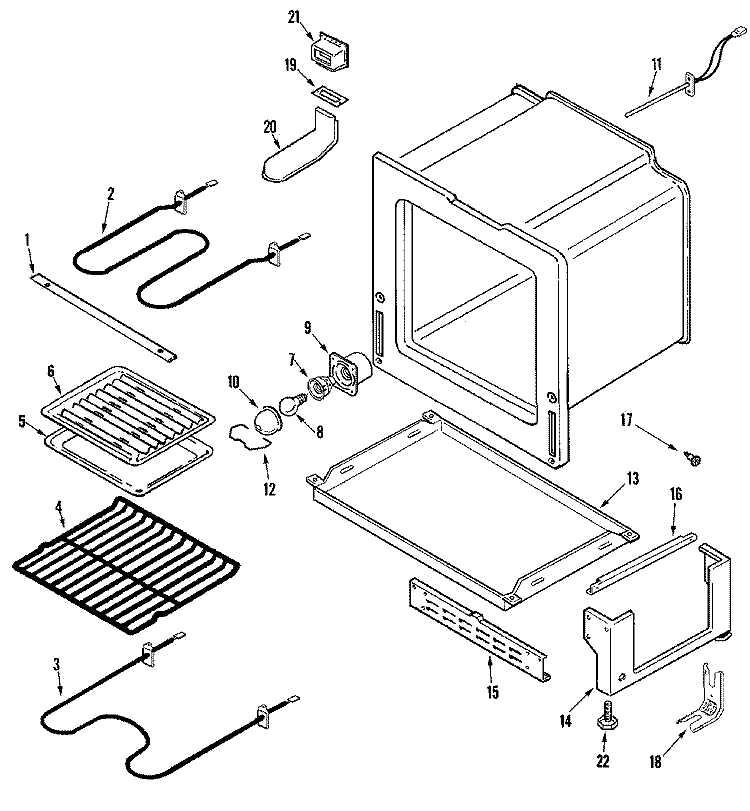 21
19
20
11
2
1
9
7
10
8
6
5
12
17
13
16
4
15
3
14
22
18