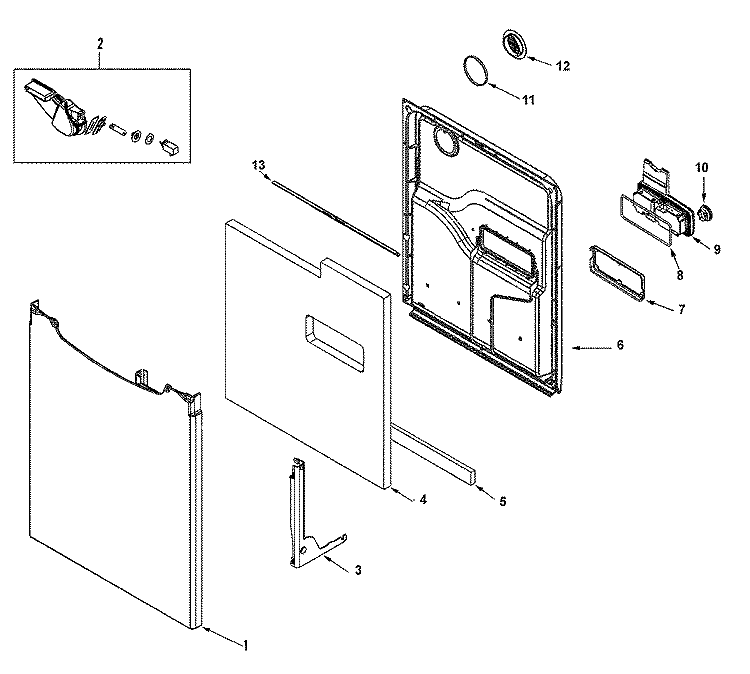 2
12
11
13
10
9
8
7
6
4
5
3
1