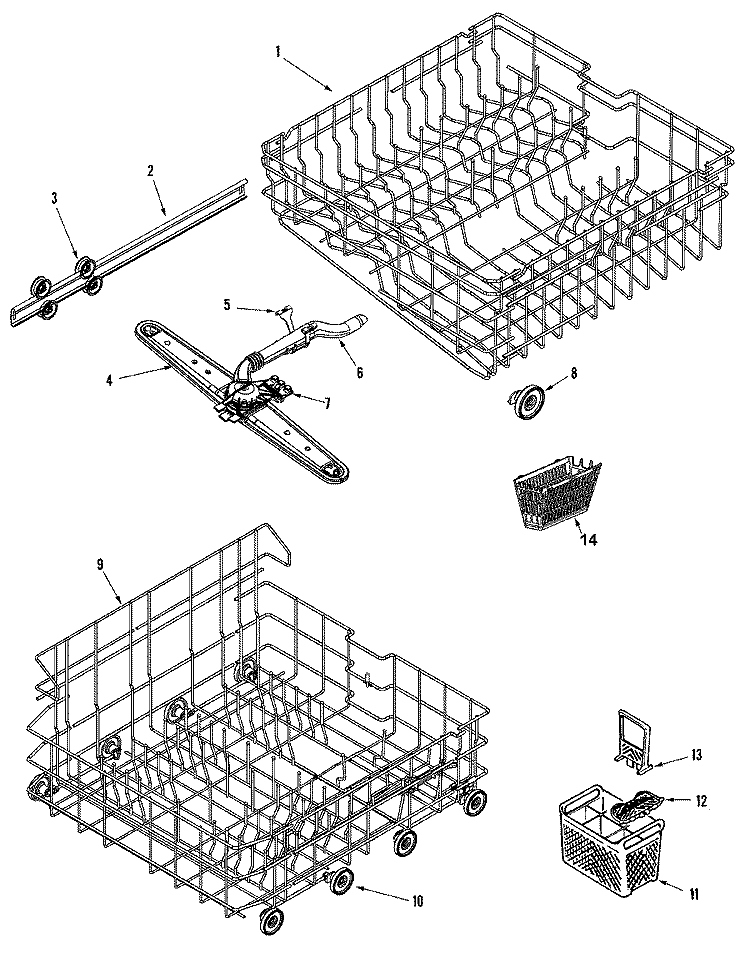 1
2
3
5
4
6
7
8
14
9
13
12
11
10