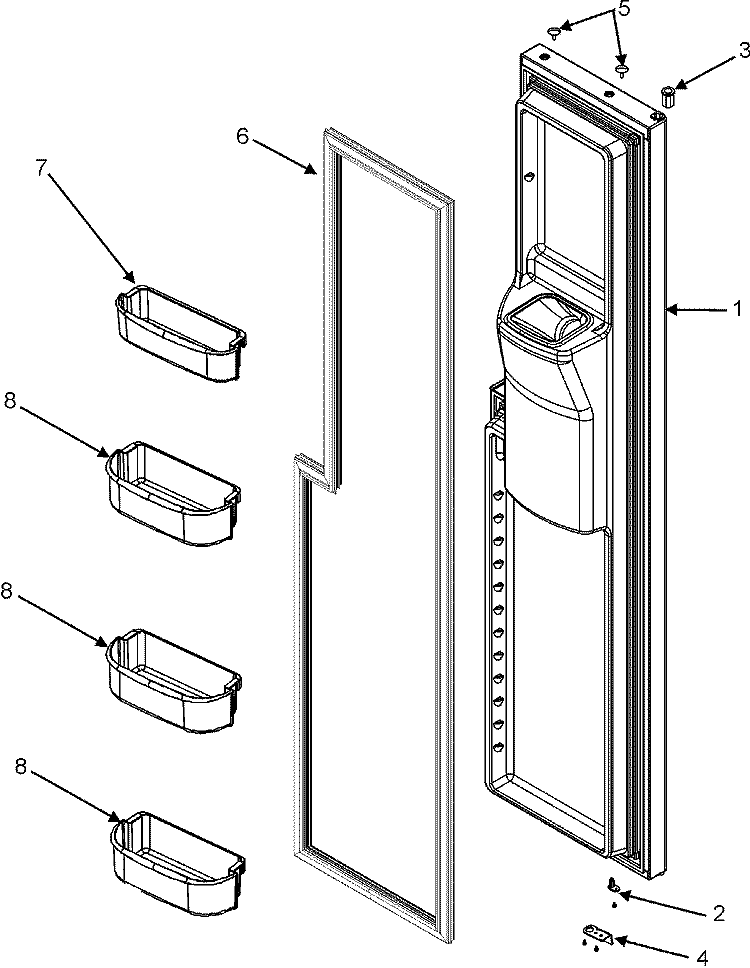 5
3
6
7
1
8
8
8
2
4