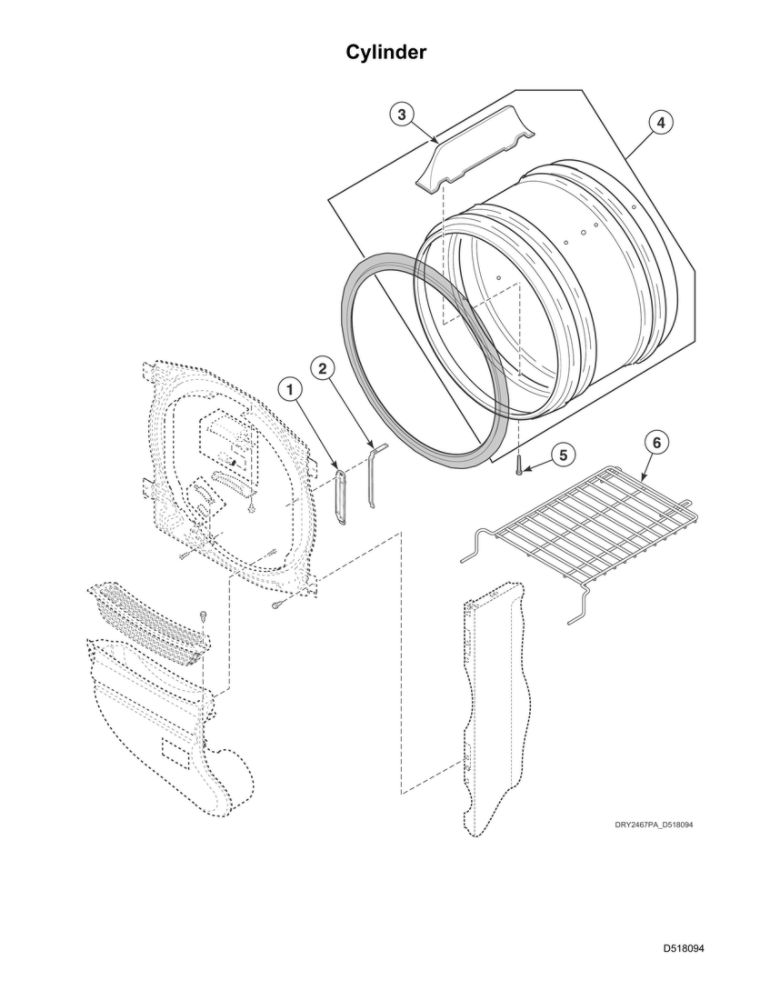 Cylinder

3

4

1

2

5

6

DRY2467PA_D518094

D518094