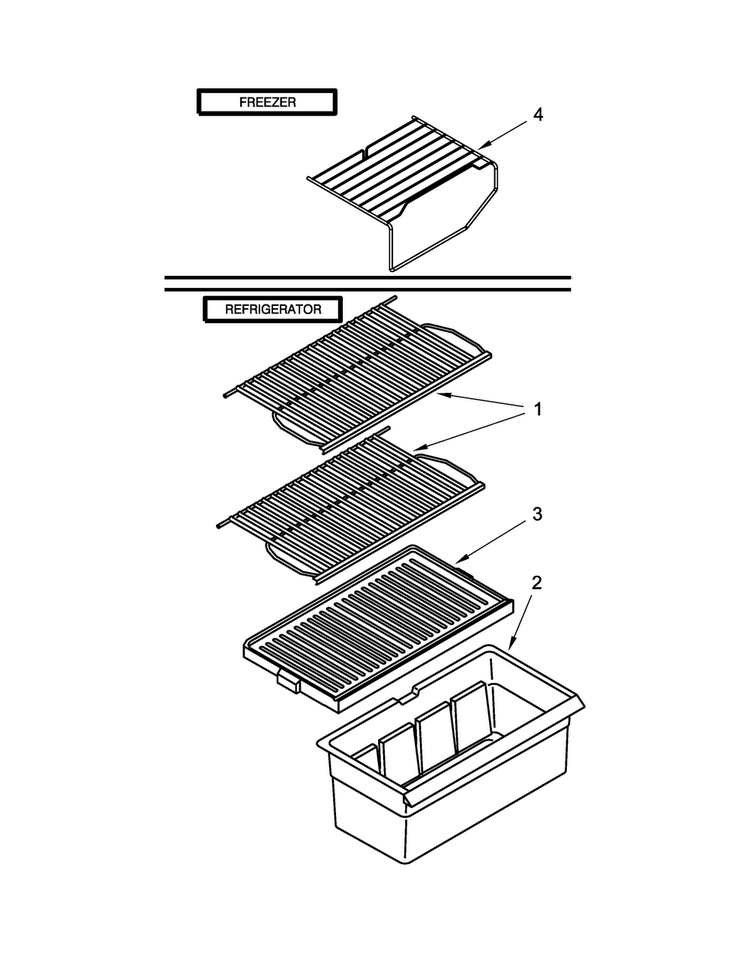 FREEZER

4

REFRIGERATOR

1

3

2