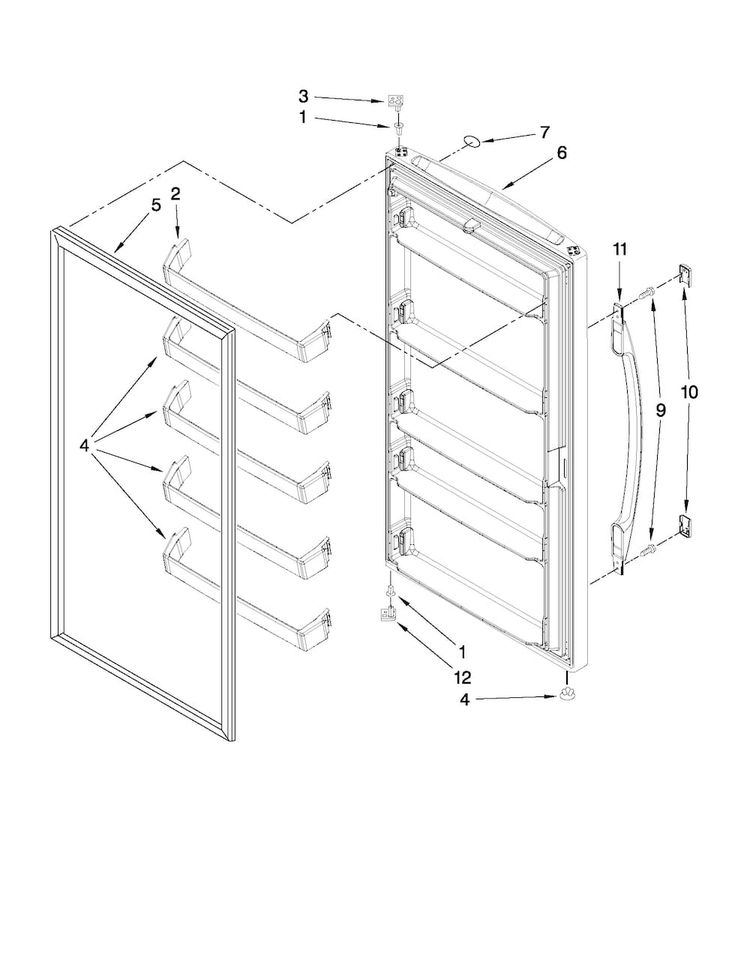 3
1
7
6
5
2
11
10
9
4
1
12
4