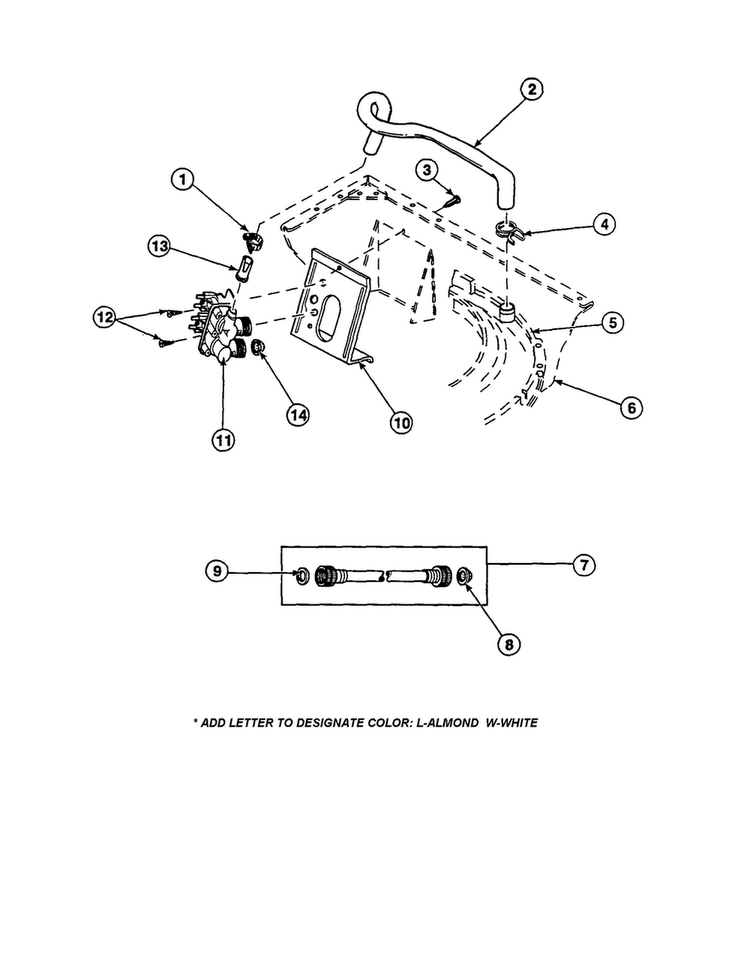 2
3
1
4
13
12
5
6
14
10
11
9
7
8
* ADD LETTER TO DESIGNATE COLOR: L-ALMOND W-WHITE