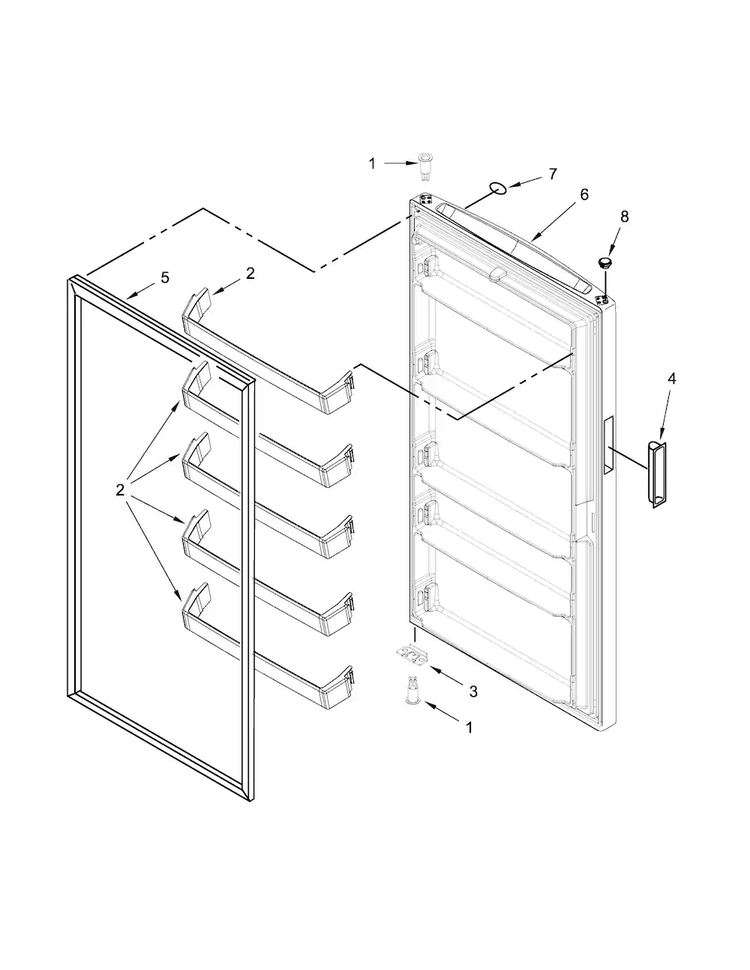 1
7
6
8
5
2
4
2
3
1