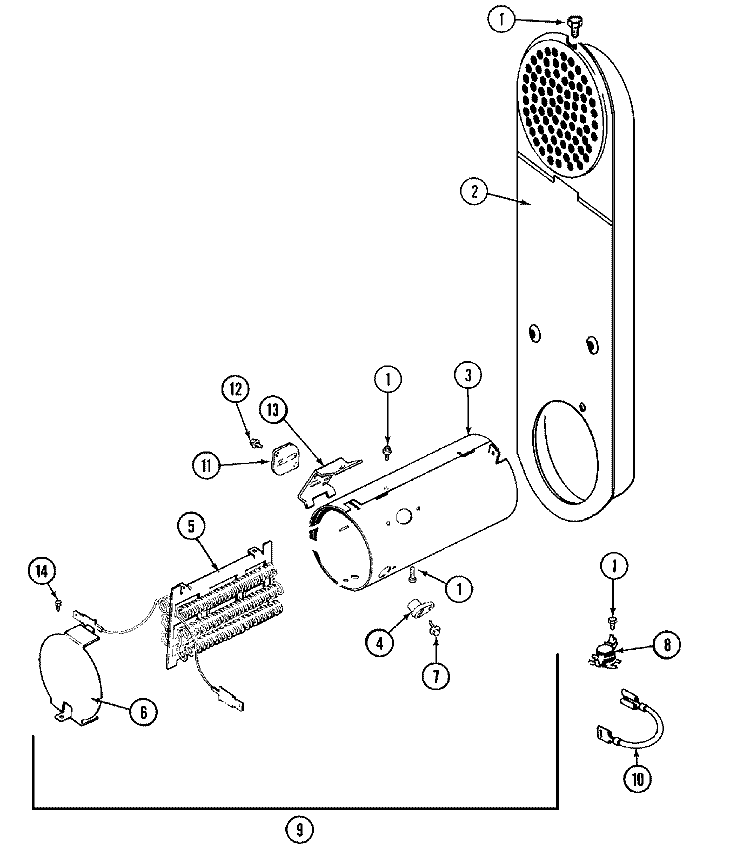 1
2
12
13
1
3
11
5
14
1
1
4
7
8
6
10
9