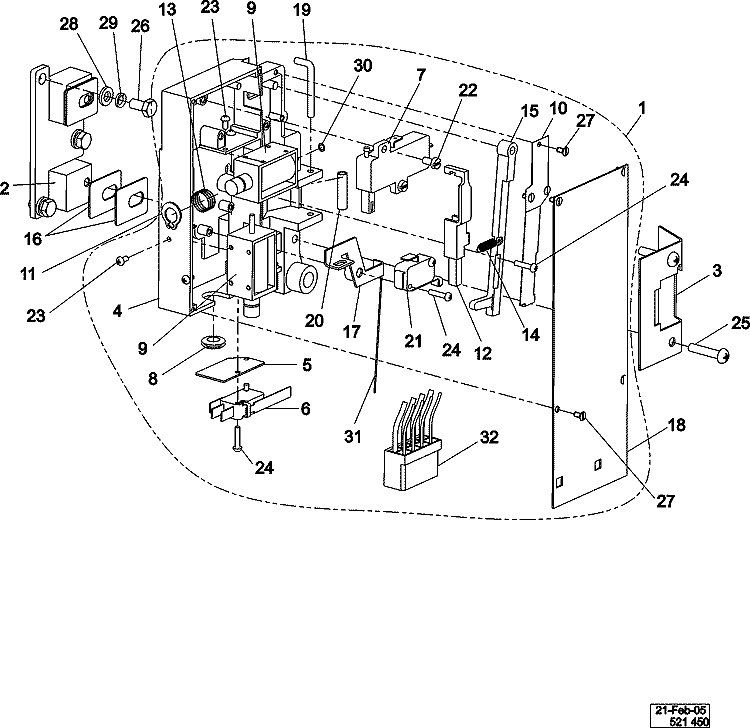 28 29 26 13 23 9 19 30 7 22 15 10 27 1
2
16
11
23
4
9
8
5
6
24
20
17
21
24
12
14
24
3
25
31
32
18
27

21-Feb-05
521 450