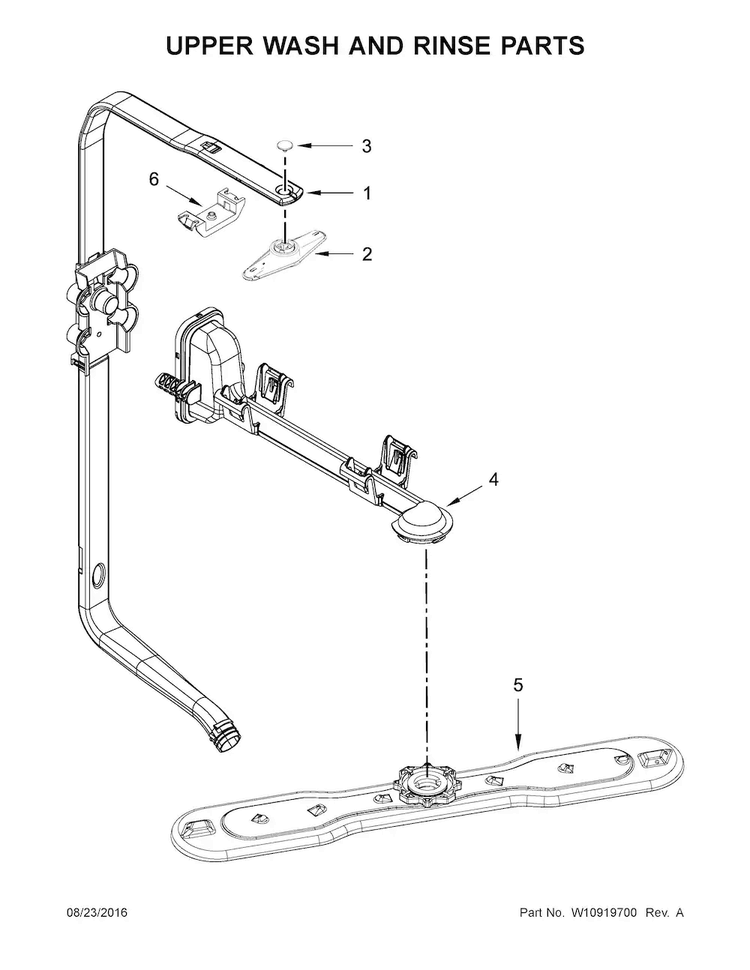 UPPER WASH AND RINSE PARTS

3
6
1
2
4
5

08/23/2016

Part No. W10919700 Rev. A