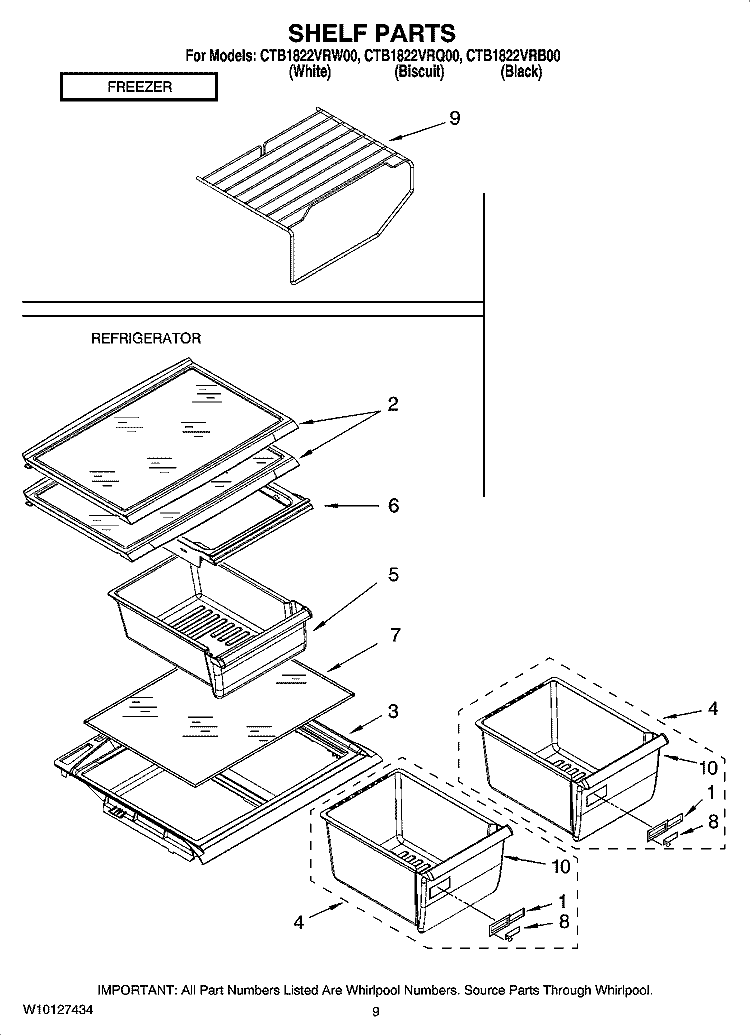 SHELF PARTS

For Models: CTB1822VRW00, CTB1822VRQ00, CTB1822VRB00
(White) (Biscuit) (Black)

FREEZER

9

REFRIGERATOR

2

6

5

7

3

4

10

1

8

10

1

8

4

IMPORTANT: All Part Numbers Listed Are Whirlpool Numbers. Source Parts Through Whirlpool.

W10127434

9